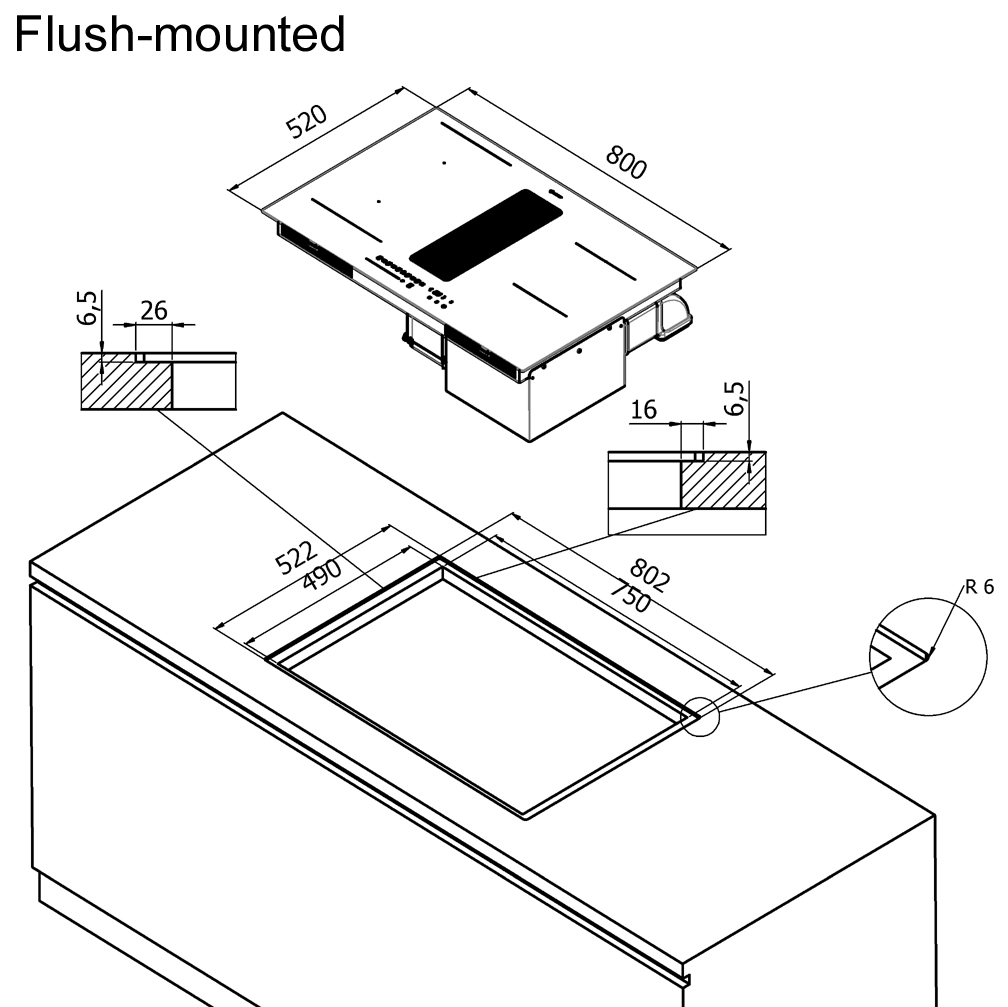 Flush-mounted

520
800
6,5
26
16
6,5
522
490
802
750
R 6