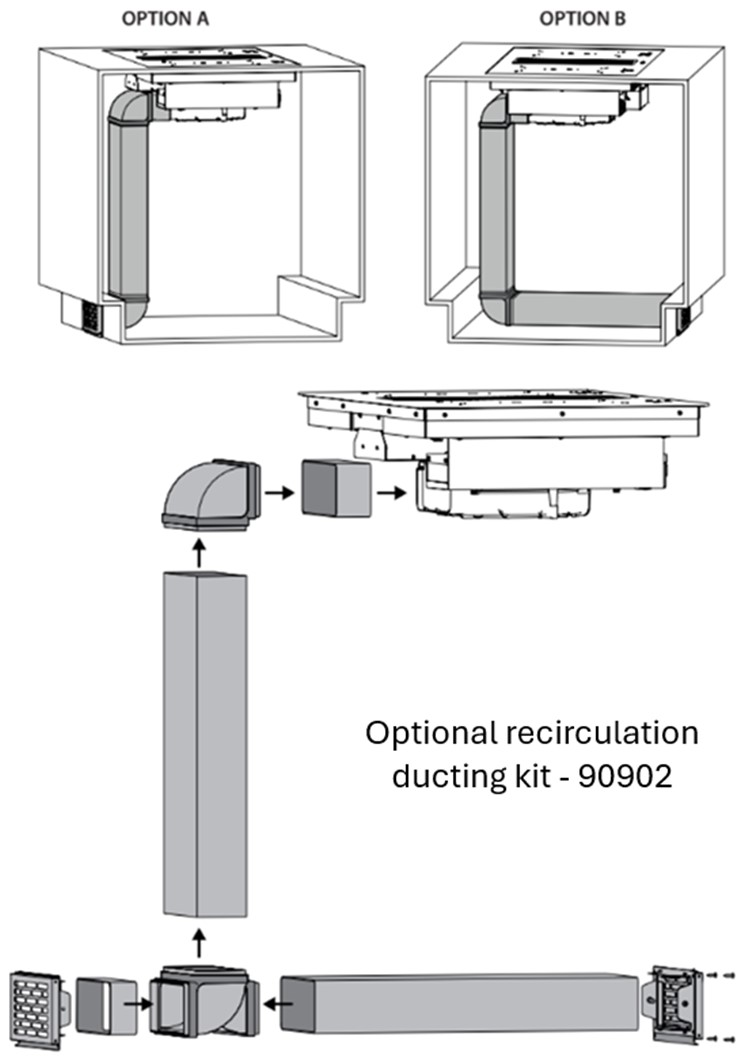 OPTION A

OPTION B

Optional recirculation ducting kit - 90902